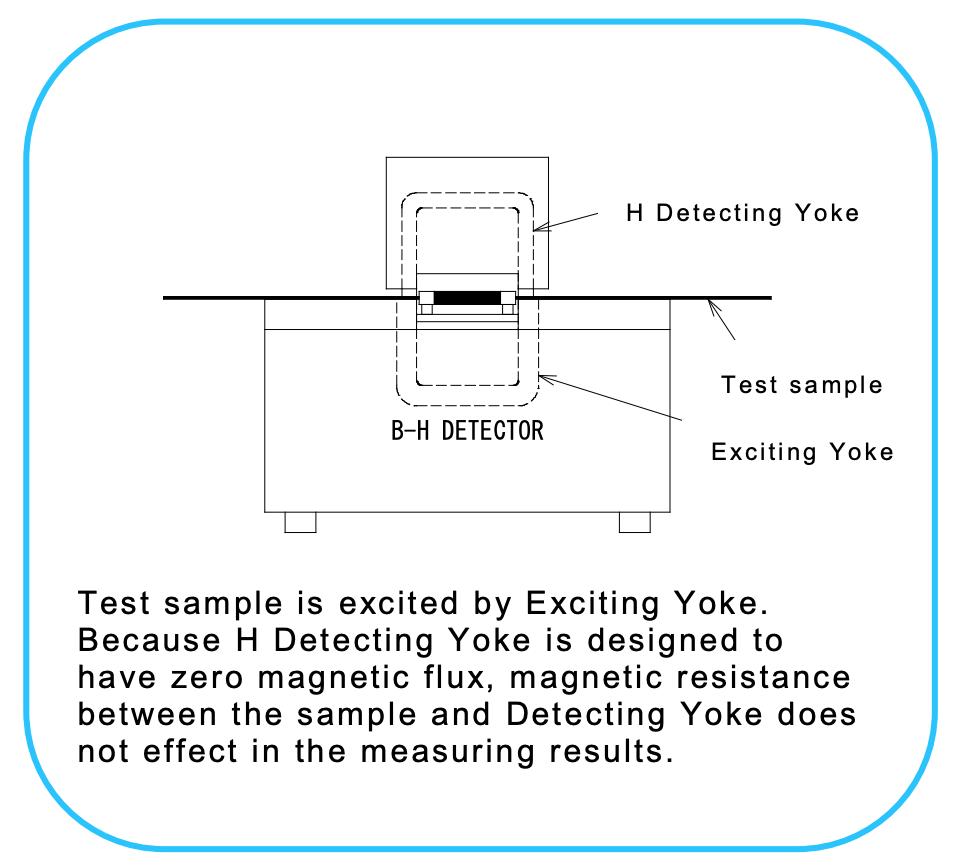 H Detecting Yoke

Test sample

B-H DETECTOR

Exciting Yoke

Test sample is excited by Exciting Yoke. Because H Detecting Yoke is designed to have zero magnetic flux, magnetic resistance between the sample and Detecting Yoke does not effect in the measuring results.